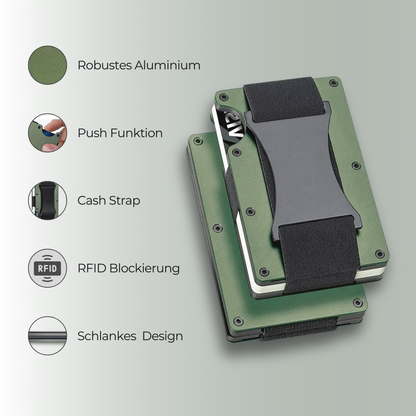 Robustes Aluminium

Push Funktion

Cash Strap

RFID

RFID Blockierung

Schlankes Design